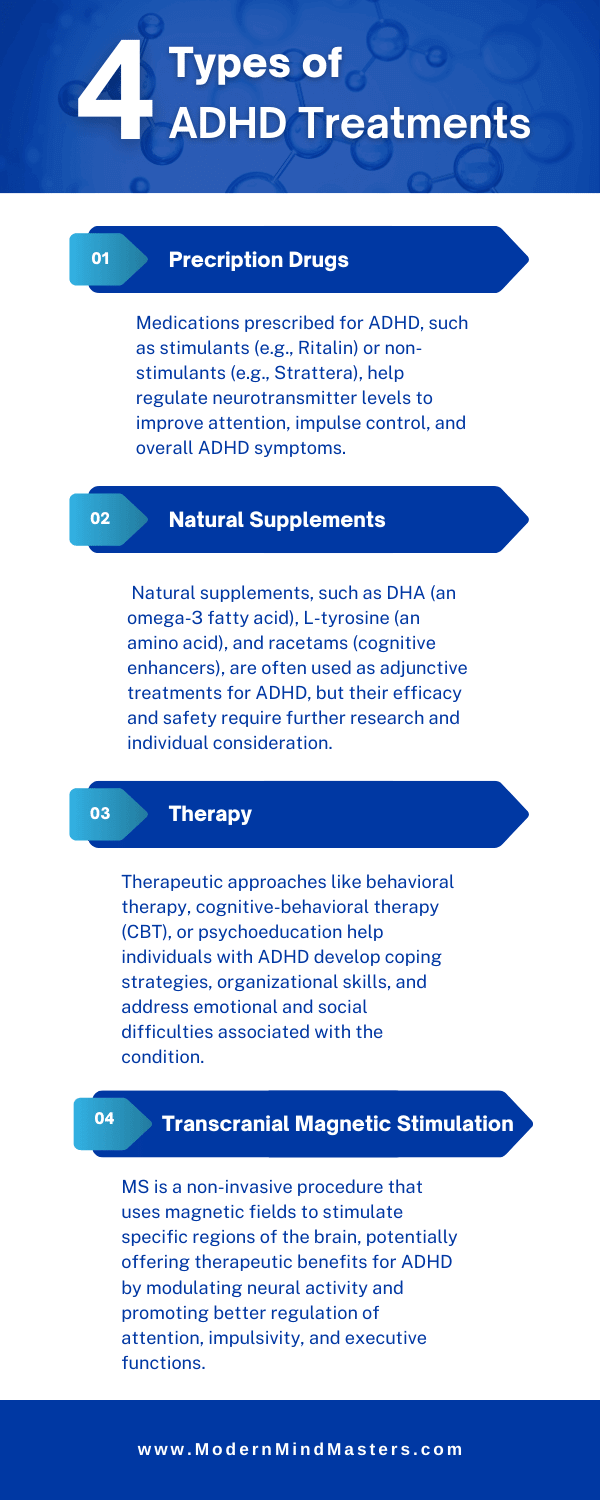 4 Types of ADHD Treatments

01 Precription Drugs

Medications prescribed for ADHD, such as stimulants (e.g., Ritalin) or non-stimulants (e.g., Strattera), help regulate neurotransmitter levels to improve attention, impulse control, and overall ADHD symptoms.

02 Natural Supplements

Natural supplements, such as DHA (an omega-3 fatty acid), L-tyrosine (an amino acid), and racetams (cognitive enhancers), are often used as adjunctive treatments for ADHD, but their efficacy and safety require further research and individual consideration.

03 Therapy

Therapeutic approaches like behavioral therapy, cognitive-behavioral therapy (CBT), or psychoeducation help individuals with ADHD develop coping strategies, organizational skills, and address emotional and social difficulties associated with the condition.

04 Transcranial Magnetic Stimulation

MS is a non-invasive procedure that uses magnetic fields to stimulate specific regions of the brain, potentially offering therapeutic benefits for ADHD by modulating neural activity and promoting better regulation of attention, impulsivity, and executive functions.

www.ModernMindMasters.com